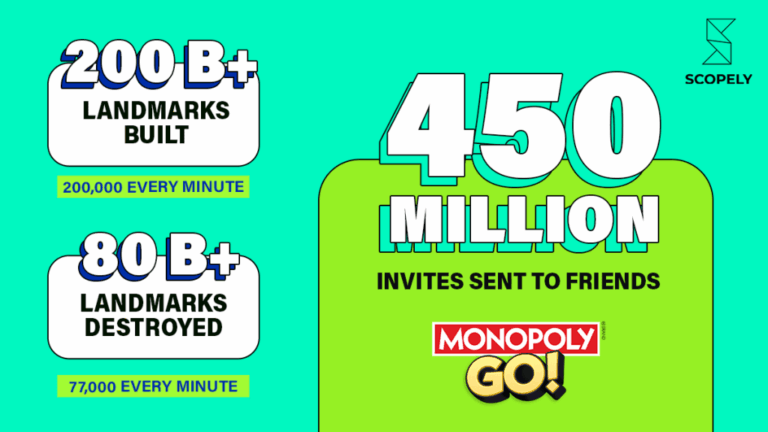 200 B+
LANDMARKS BUILT

200,000 EVERY MINUTE

80 B+
LANDMARKS DESTROYED

77,000 EVERY MINUTE

SCOPELY

450 MILLION

INVITES SENT TO FRIENDS

MONOPOLY GO!